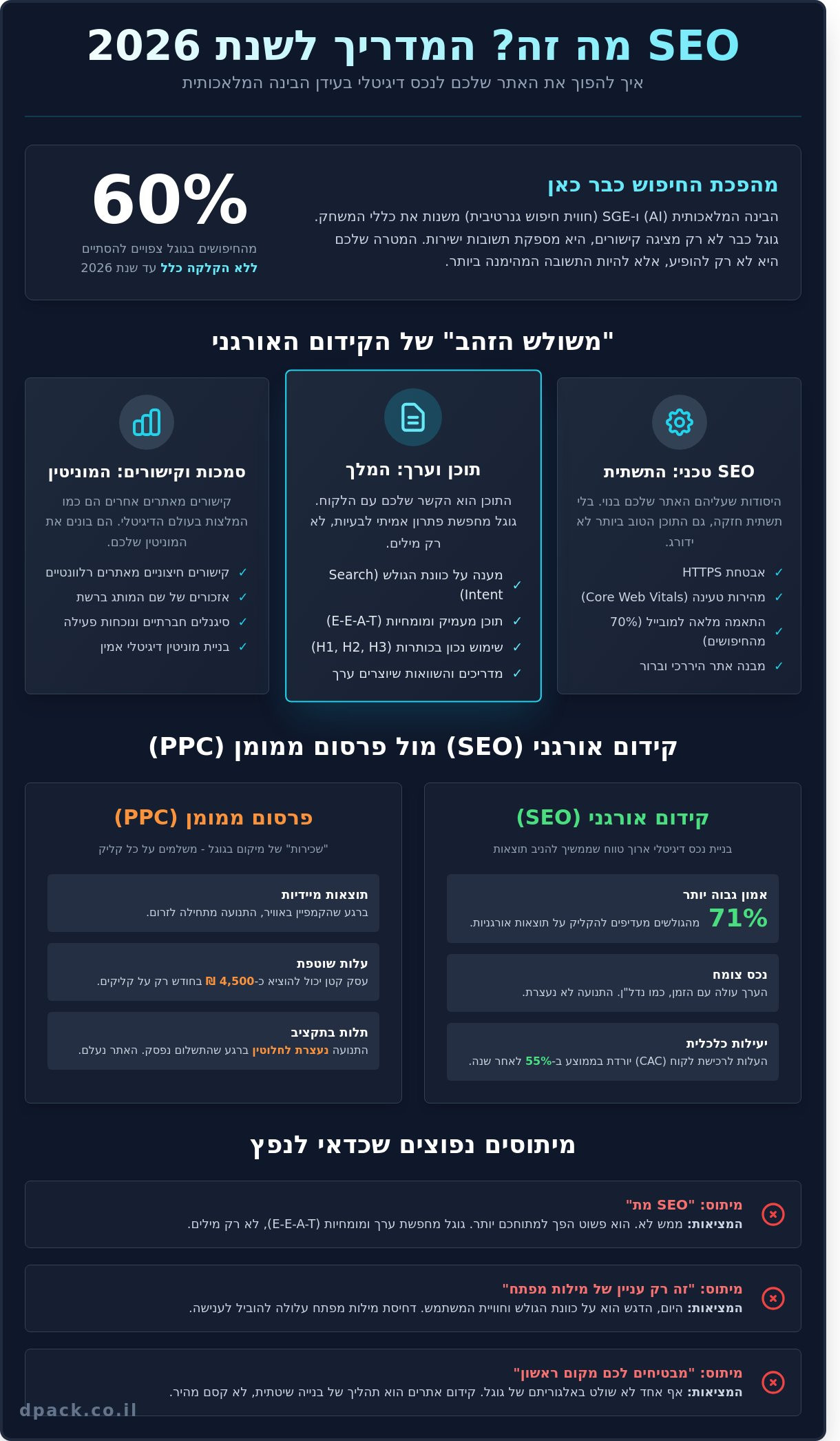 SEO מה זה? המדריך לשנת 2026

איך להפוך את האתר שלכם לנכס דיגיטלי בעידן הבינה המלאכותית

מהפכת החיפוש כבר כאן

הבינה המלאכותית (AI) ו-SGE (חווית חיפוש גנרטיבית) משנות את כללי המשחק. גוגל כבר לא רק מציגה קישורים, היא מספקת תשובות ישירות. המטרה שלכם היא לא רק להופיע, אלא להיות התשובה המהימנה ביותר.

60%

מהחיפושים בגוגל צפויים להסתיים ללא הקלקה כלל עד שנת 2026

"משולש הזהב" של הקידום האורגני

SEO טכני: התשתית

היסודות שעליהם האתר שלכם בנוי. בלי תשתית חזקה, גם התוכן הטוב ביותר לא ידורג.

✓ אבטחת HTTPS
✓ מהירות טעינה (Core Web Vitals)
✓ התאמה מלאה למובייל (70% מהחיפושים)
✓ מבנה אתר היררכי וברור

תוכן וערך: המלך

התוכן הוא הקשר שלכם עם הלקוח. גוגל מחפשת פתרון אמיתי לבעיות, לא רק מילים.

✓ מענה על כוונת הגולש (Search Intent)
✓ תוכן מעמיק ומומחיות (E-E-A-T)
✓ שימוש נכון בכותרות (H1, H2, H3)
✓ מדריכים והשוואות שיוצרים ערך

סמכות וקישורים: המוניטין

קישורים מאתרים אחרים הם כמו המלצות בעולם הדיגיטלי. הם בונים את המוניטין שלכם.

✓ קישורים חיצוניים מאתרים רלוונטיים
✓ אזכורים של שם המותג ברשת
✓ סיגנלים חברתיים ונוכחות פעילה
✓ בניית מוניטין דיגיטלי אמין

קידום אורגני (SEO) מול פרסום ממומן (PPC)

קידום אורגני (SEO)

בניית נכס דיגיטלי ארוך טווח שממשיך להניב תוצאות

אמון גבוה יותר
71% מהגולשים מעדיפים להקליק על תוצאות אורגניות.

נכס צומח
הערך עולה עם הזמן, כמו נדל"ן. התנועה לא נעצרת.

יעילות כלכלית
העלות לרכישת לקוח (CAC) יורדת בממוצע ב-55% לאחר שנה.

פרסום ממומן (PPC)

"שכירות" של מיקום בגוגל - משלמים על כל קליק

תוצאות מיידיות
ברגע שהקמפיין באוויר, התנועה מתחילה לזרום.

עלות שוטפת
עסק קטן יכול להוציא כ-4,500 ₪ בחודש רק על קליקים.

תלות בתקציב
התנועה נעצרת לחלוטין ברגע שהתשלום נפסק. האתר נעלם.

מיתוסים נפוצים שכדאי לנפץ

מיתוס: "SEO מת"
המציאות: ממש לא. הוא פשוט הפך למתוחכם יותר. גוגל מחפשת ערך ומומחיות (E-E-A-T), לא רק מילים.

מיתוס: "זה רק עניין של מילות מפתח"
המציאות: היום, הדגש הוא על כוונת הגולש וחוויית המשתמש. דחיסת מילות מפתח עלולה להוביל לענישה.

מיתוס: "מבטיחים לכם מקום ראשון"
המציאות: אף אחד לא שולט באלגוריתם של גוגל. קידום אתרים הוא תהליך של בנייה שיטתית, לא קסם מהיר.

dpack.co.il